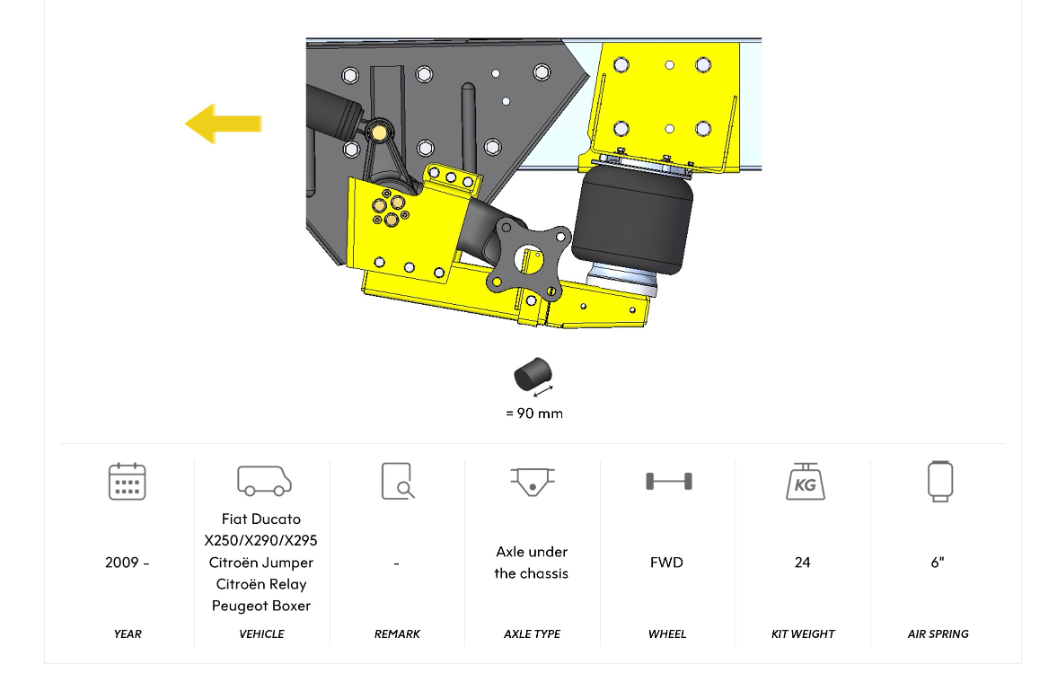 = 90 mm

KG

| 2009 - | Fiat Ducato X250/X290/X295 Citroën Jumper Citroën Relay Peugeot Boxer | - | Axle under the chassis | FWD | 24 | 6" |
|---|---|---|---|---|---|---|
| YEAR | VEHICLE | REMARK | AXLE TYPE | WHEEL | KIT WEIGHT | AIR SPRING |