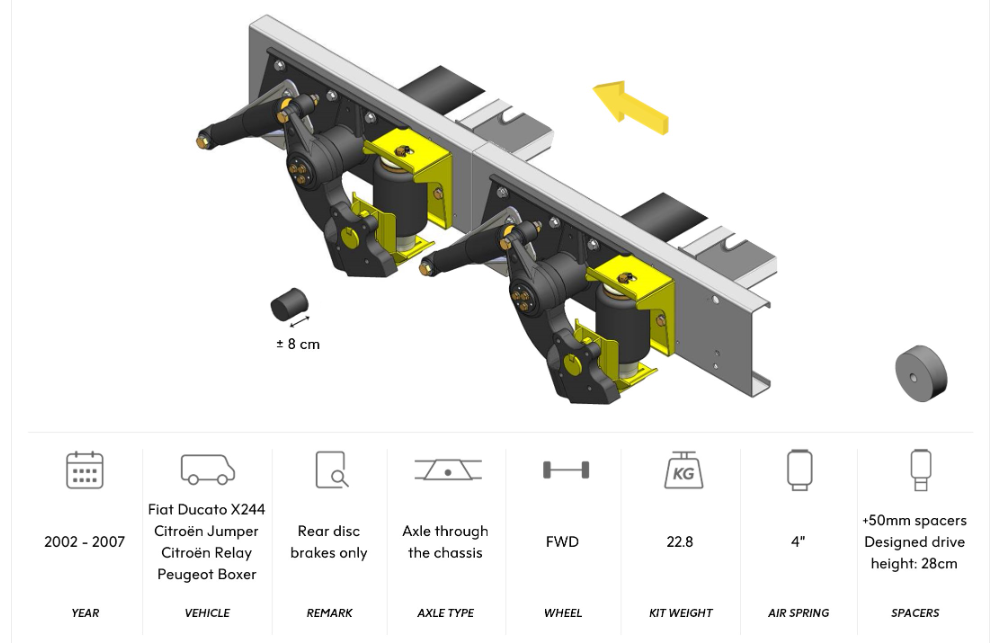 ± 8 cm

KG

| 2002 - 2007 | Fiat Ducato X244 Citroën Jumper Citroën Relay Peugeot Boxer | Rear disc brakes only | Axle through the chassis | FWD | 22.8 | 4" | +50mm spacers Designed drive height: 28cm |
|---|---|---|---|---|---|---|---|
| YEAR | VEHICLE | REMARK | AXLE TYPE | WHEEL | KIT WEIGHT | AIR SPRING | SPACERS |